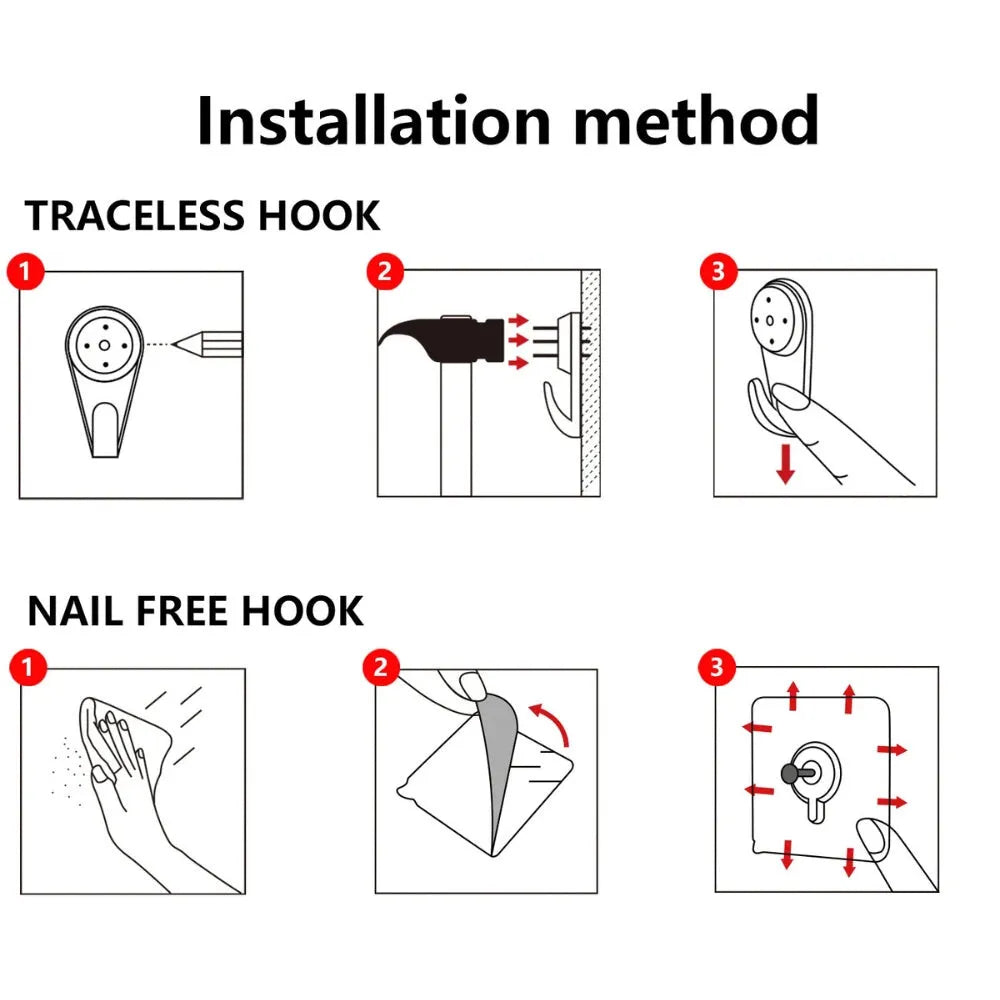 Installation method

TRACELESS HOOK

1

2

3

NAIL FREE HOOK

1

2

3