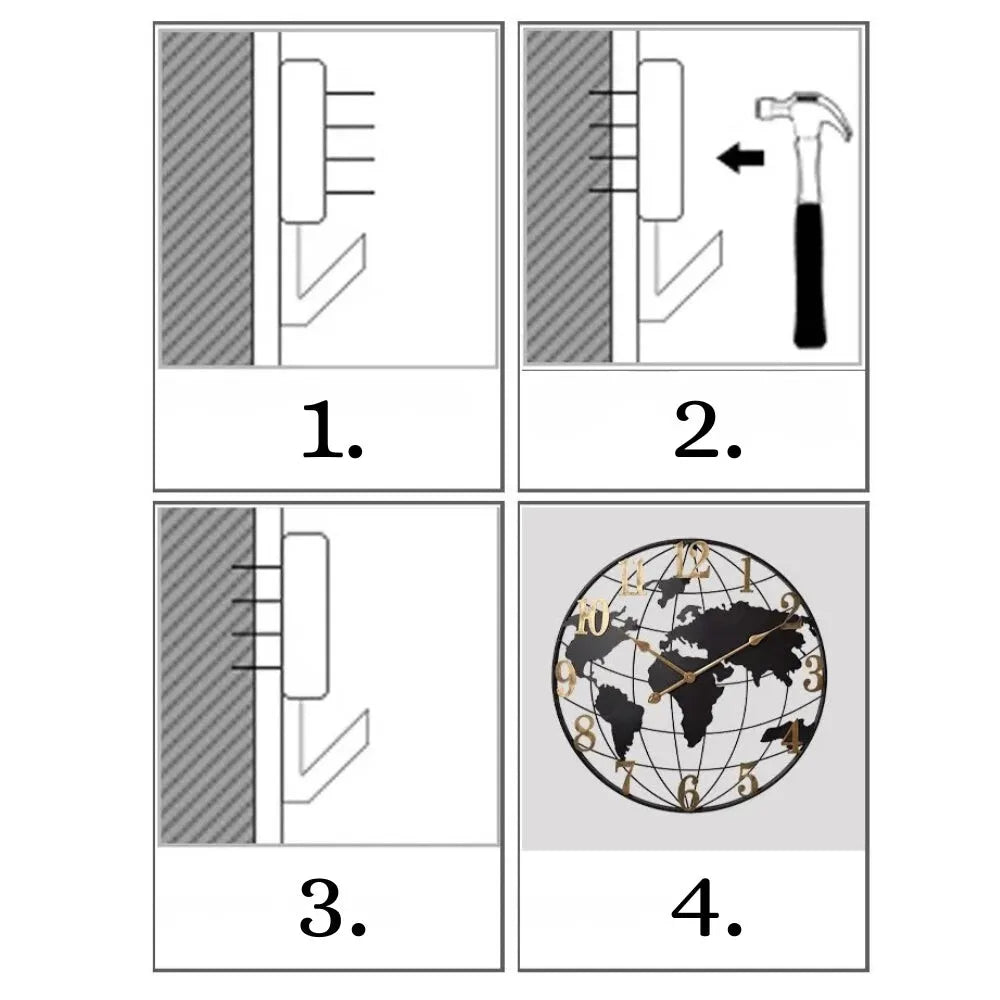 1.

2.

3.

12
1
2
3
4
5
6
7
8
9
10
11

4.